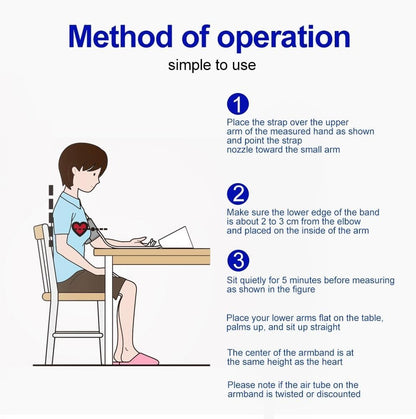 Method of operation

simple to use

1

Place the strap over the upper arm of the measured hand as shown and point the strap nozzle toward the small arm

2

Make sure the lower edge of the band is about 2 to 3 cm from the elbow and placed on the inside of the arm

3

Sit quietly for 5 minutes before measuring as shown in the figure

Place your lower arms flat on the table, palms up, and sit up straight

The center of the armband is at the same height as the heart

Please note if the air tube on the armband is twisted or discounted